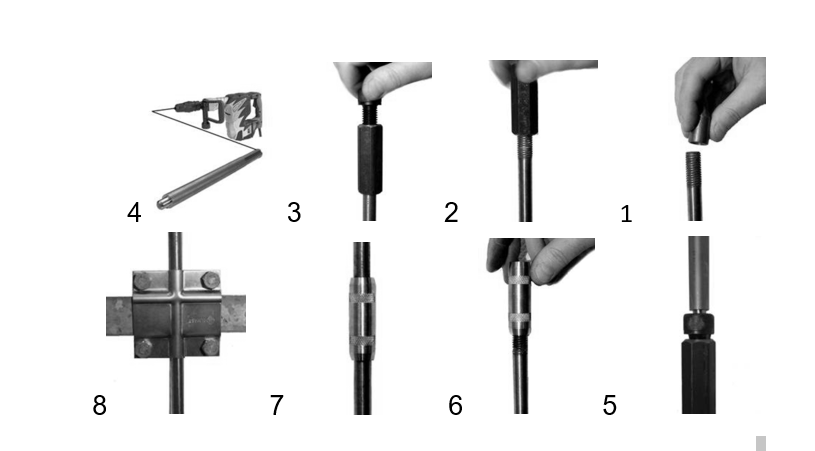 4 3 2 1
8 7 6 5